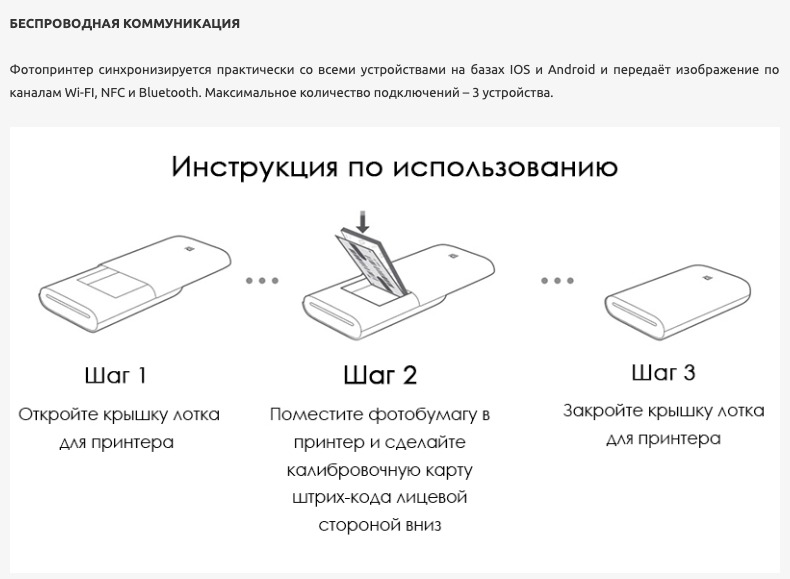 БЕСПРОВОДНАЯ КОММУНИКАЦИЯ

Фотопринтер синхронизируется практически со всеми устройствами на базах IOS и Android и передаёт изображение по каналам Wi-FI, NFC и Bluetooth. Максимальное количество подключений – 3 устройства.

Инструкция по использованию

Шаг 1

Откройте крышку лотка для принтера

Шаг 2

Поместите фотобумагу в принтер и сделайте калибровочную карту штрих-кода лицевой стороной вниз

Шаг 3

Закройте крышку лотка для принтера